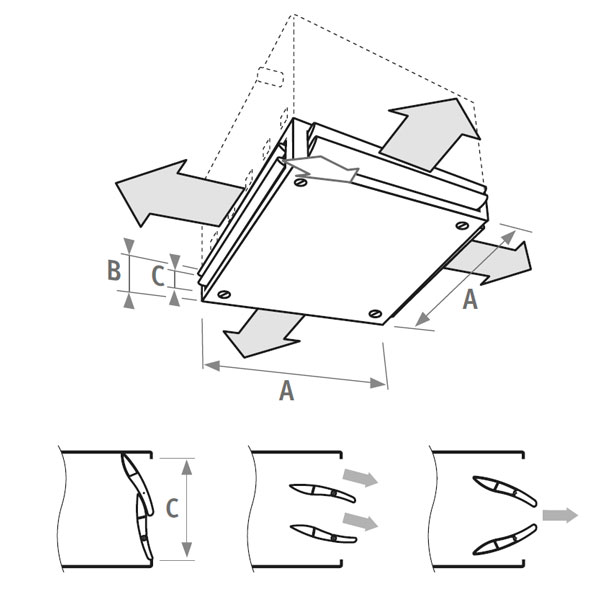 B
C
A
A
C